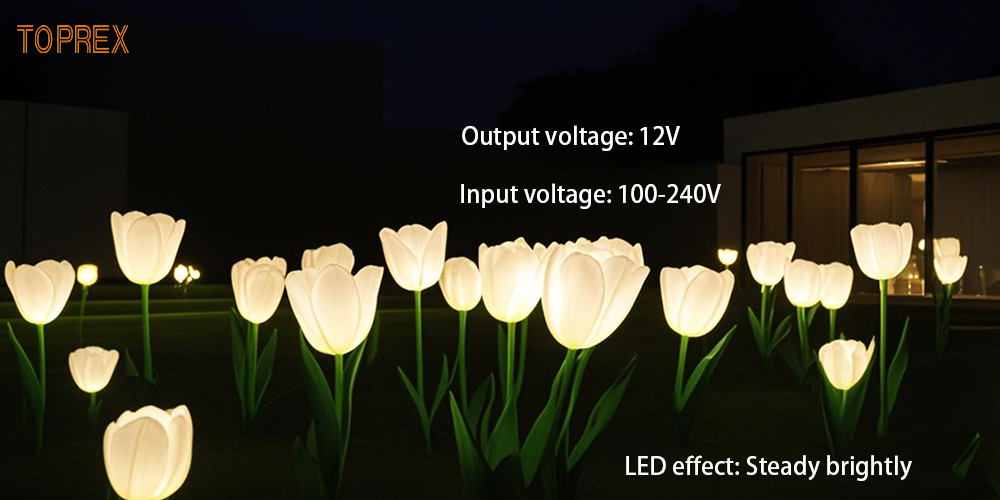 TOPREX

Output voltage: 12V

Input voltage: 100-240V

LED effect: Steady brightly