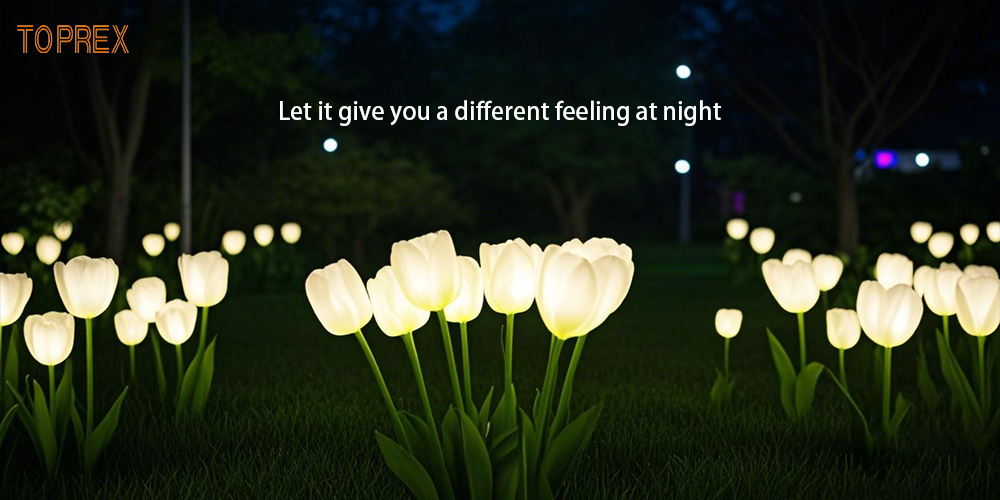 TOPREX

Let it give you a different feeling at night