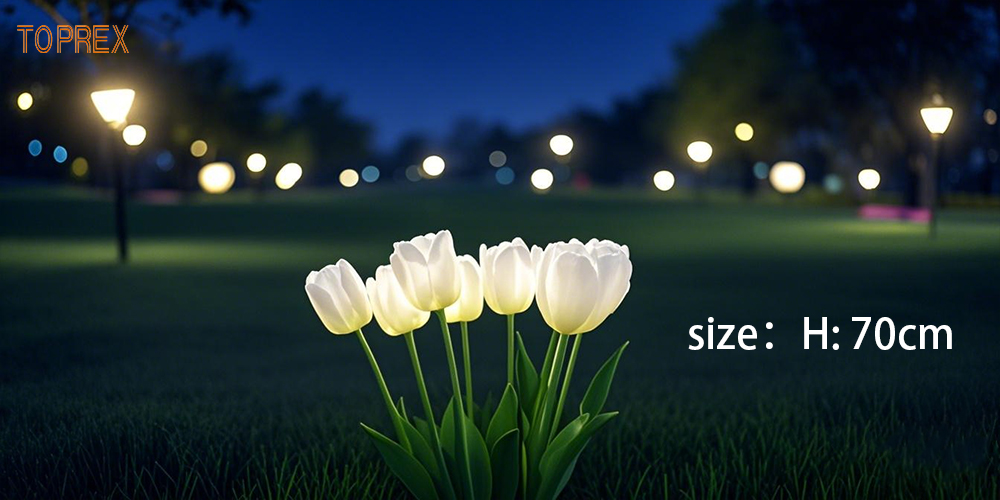 TOPREX

size： H: 70cm